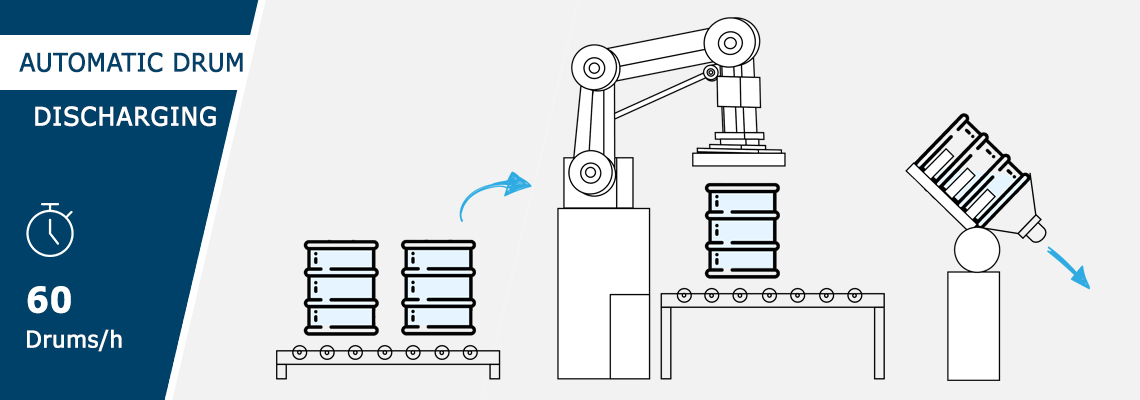 AUTOMATIC DRUM

DISCHARGING

60
Drums/h